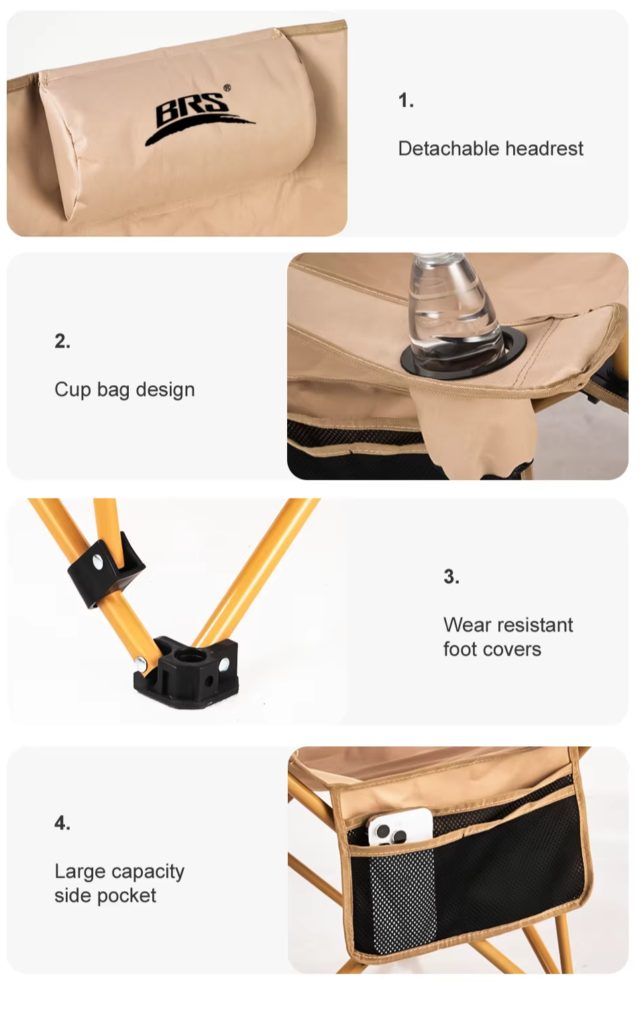 BRS®

1.

Detachable headrest

2.

Cup bag design

3.

Wear resistant foot covers

4.

Large capacity side pocket