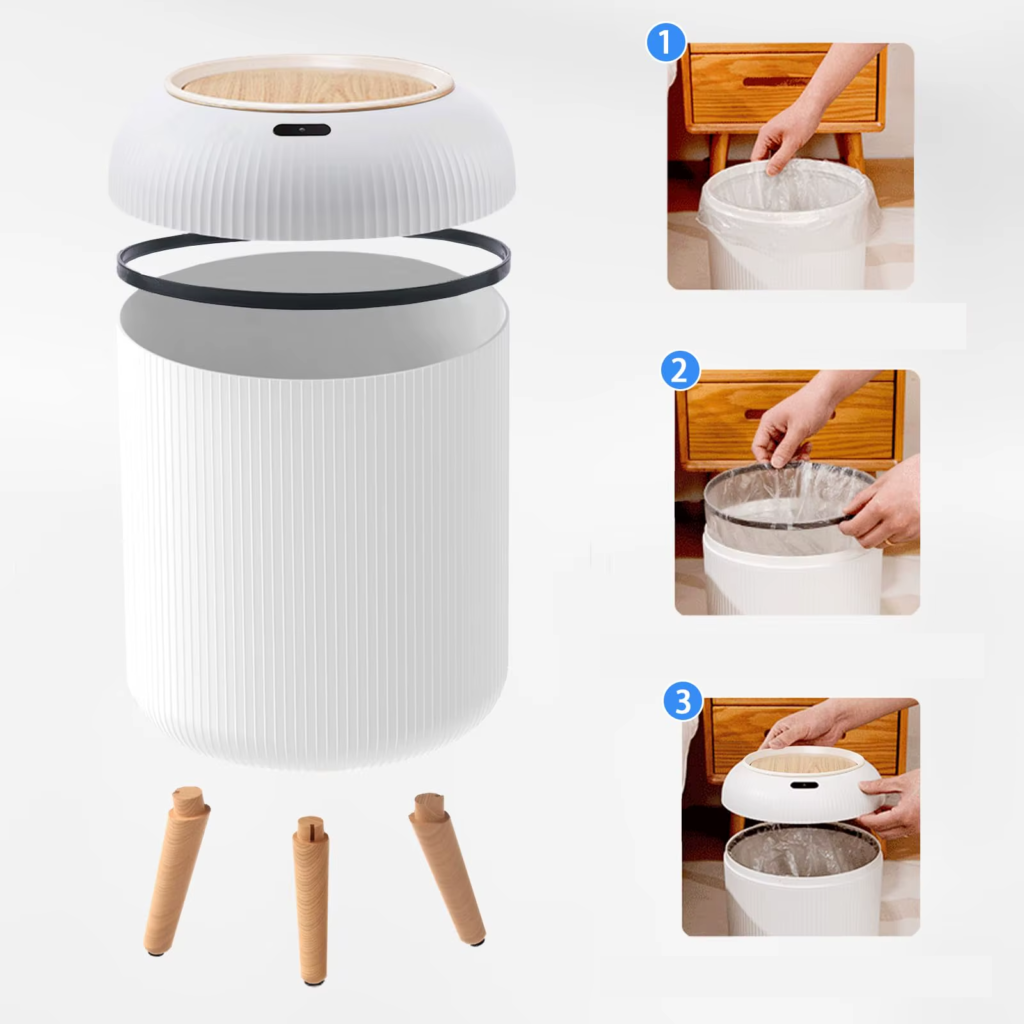 1

2

3