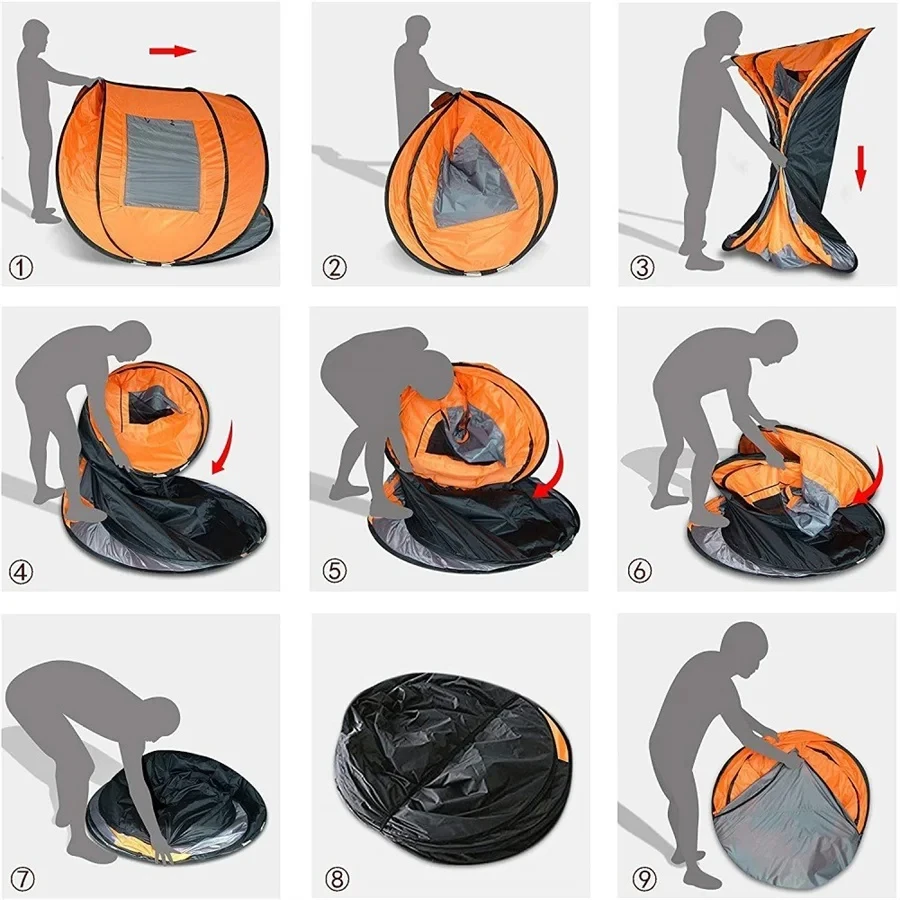 ①
②
③
④
⑤
⑥
⑦
⑧
⑨